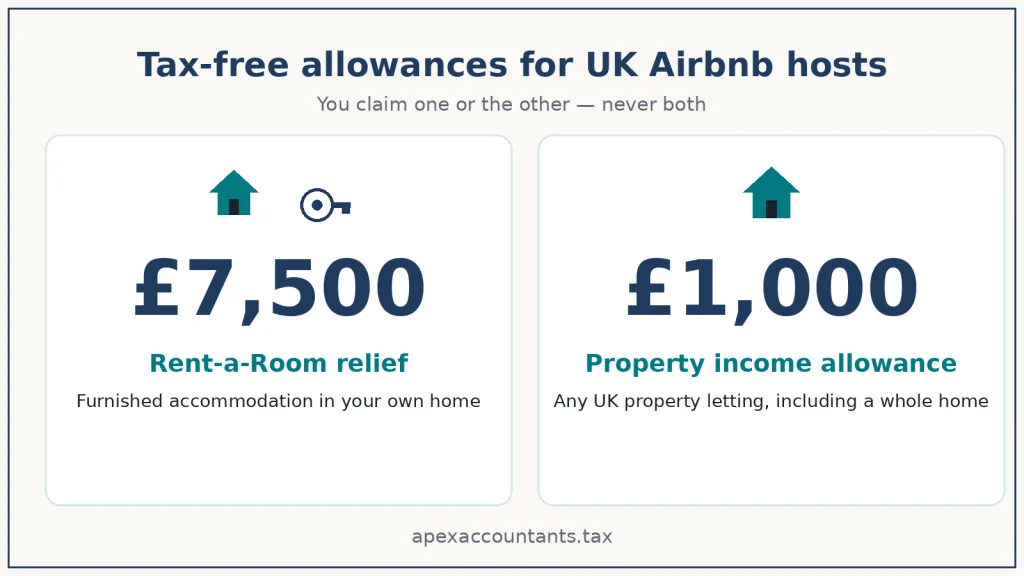 Tax-free allowances for UK Airbnb hosts

You claim one or the other — never both

£7,500

Rent-a-Room relief

Furnished accommodation in your own home

£1,000

Property income allowance

Any UK property letting, including a whole home

apexaccountants.tax